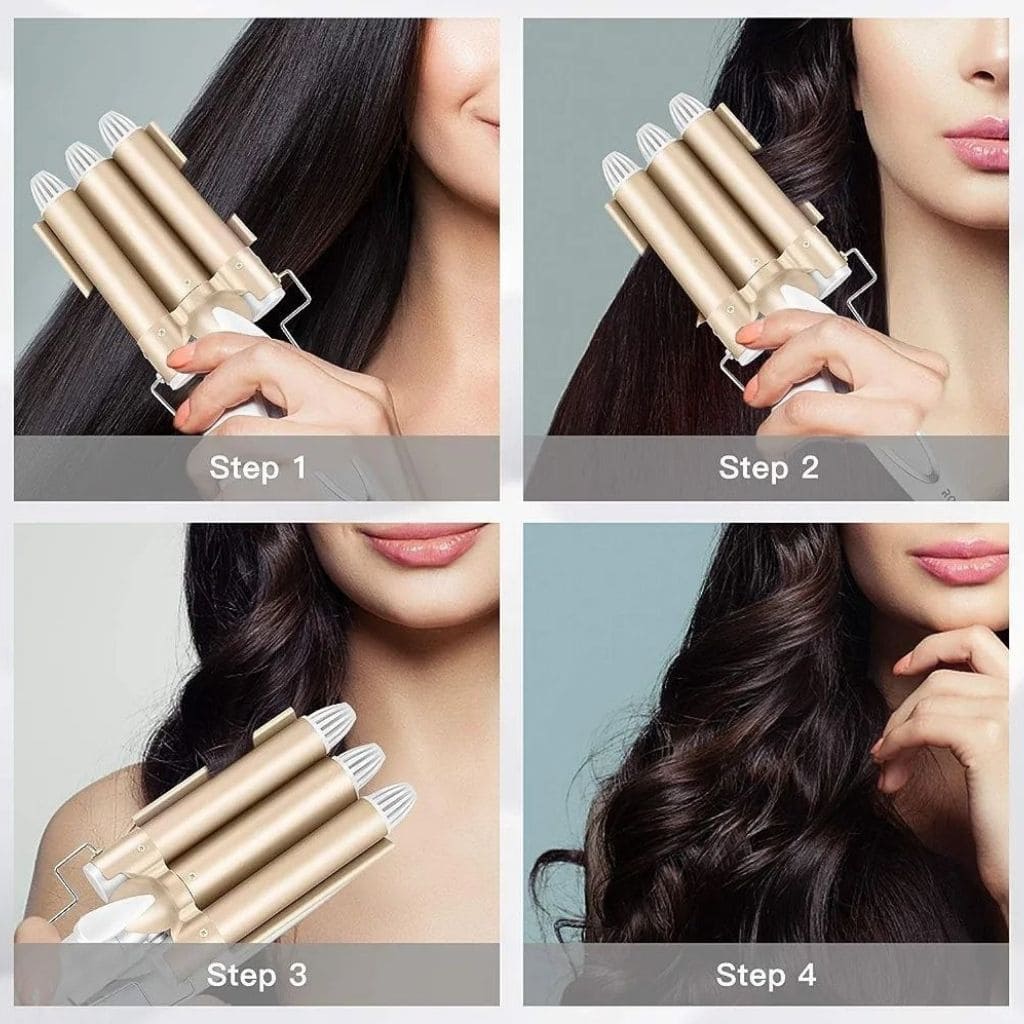 Step 1

Step 2

Step 3

Step 4