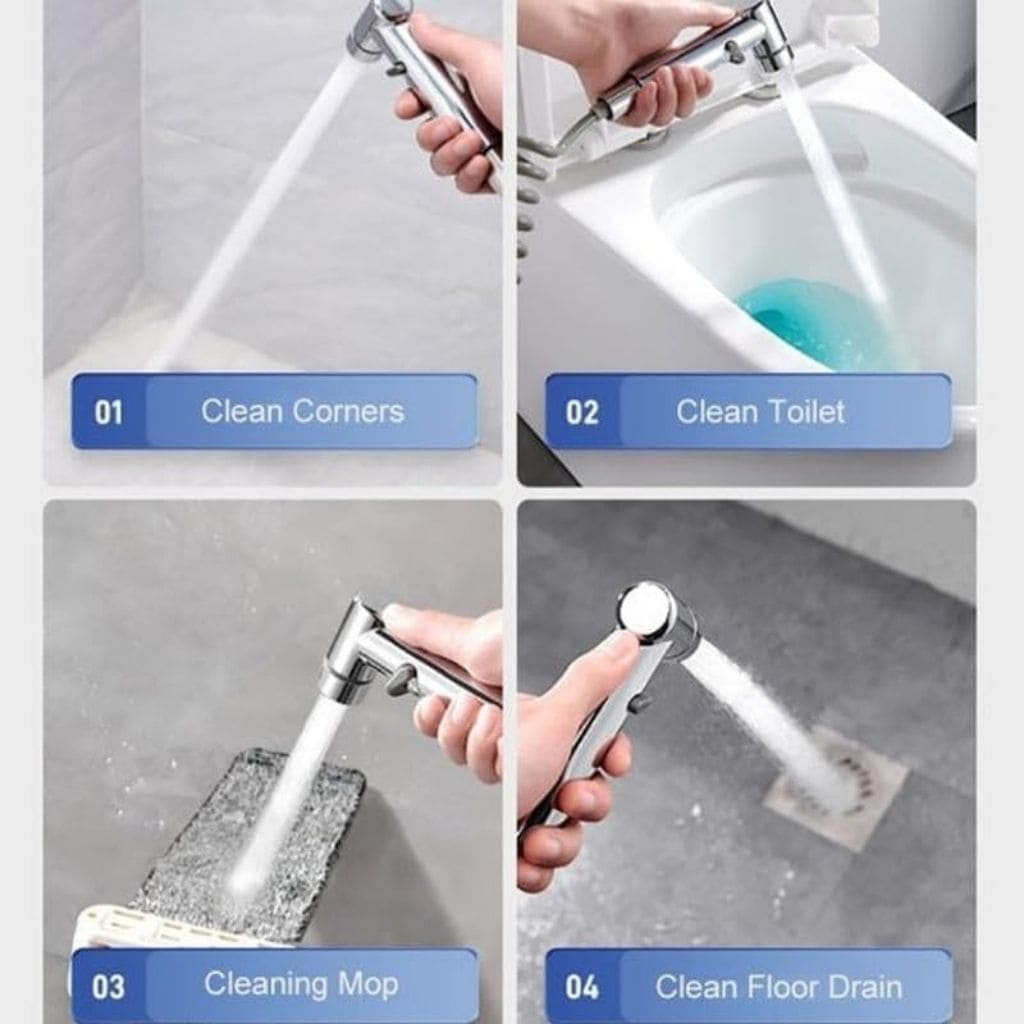 01 Clean Corners

02 Clean Toilet

03 Cleaning Mop

04 Clean Floor Drain